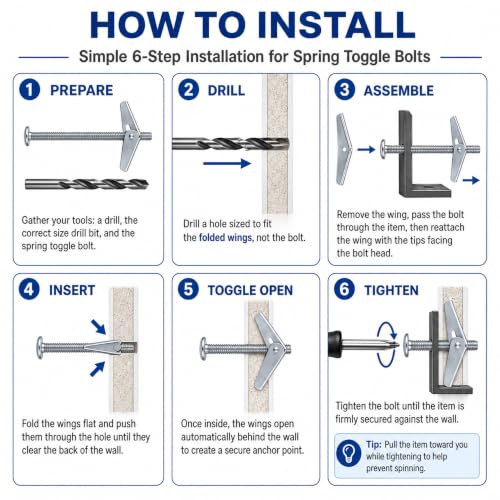 HOW TO INSTALL

Simple 6-Step Installation for Spring Toggle Bolts

1 PREPARE

Gather your tools: a drill, the correct size drill bit, and the spring toggle bolt.

2 DRILL

Drill a hole sized to fit the folded wings, not the bolt.

3 ASSEMBLE

Remove the wing, pass the bolt through the item, then reattach the wing with the tips facing the bolt head.

4 INSERT

Fold the wings flat and push them through the hole until they clear the back of the wall.

5 TOGGLE OPEN

Once inside, the wings open automatically behind the wall to create a secure anchor point.

6 TIGHTEN

Tighten the bolt until the item is firmly secured against the wall.

Tip: Pull the item toward you while tightening to help prevent spinning.