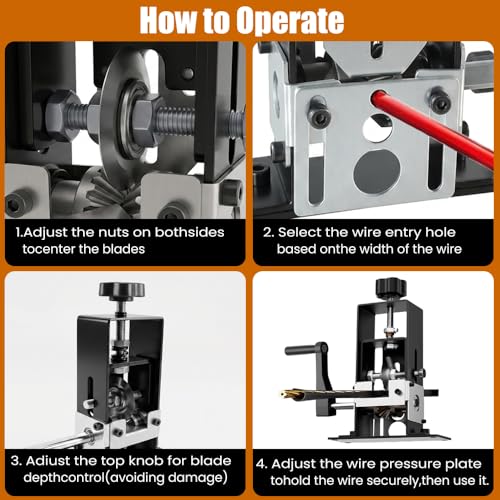 How to Operate

1.Adjust the nuts on bothsides tocenter the blades

2. Select the wire entry hole based onthe width of the wire

3. Adiust the top knob for blade depthcontrol(avoiding damage)

4. Adjust the wire pressure plate tohold the wire securely,then use it.