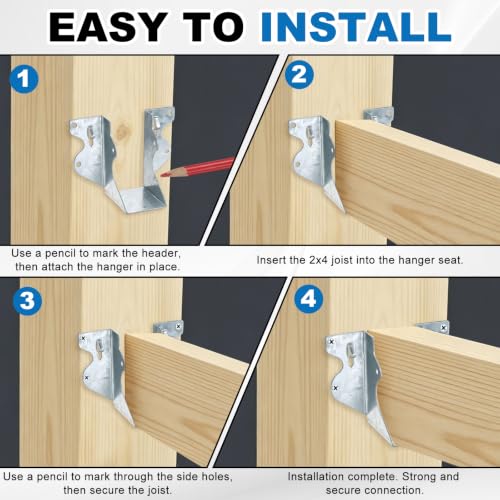 EASY TO INSTALL

1

Use a pencil to mark the header, then attach the hanger in place.

2

Insert the 2x4 joist into the hanger seat.

3

Use a pencil to mark through the side holes, then secure the joist.

4

Installation complete. Strong and secure connection.