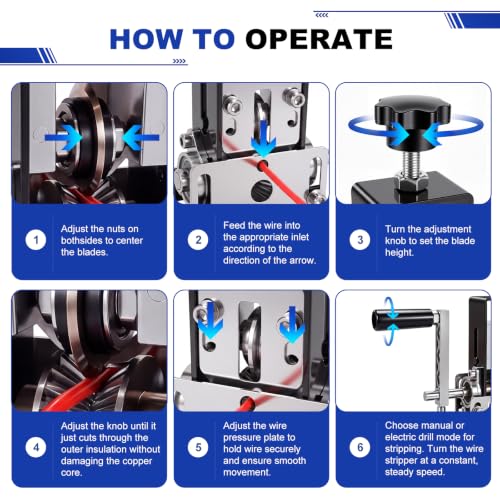 HOW TO OPERATE

1 Adjust the nuts on bothsides to center the blades.

2 Feed the wire into the appropriate inlet according to the direction of the arrow.

3 Turn the adjustment knob to set the blade height.

4 Adjust the knob until it just cuts through the outer insulation without damaging the copper core.

5 Adjust the wire pressure plate to hold wire securely and ensure smooth movement.

6 Choose manual or electric drill mode for stripping. Turn the wire stripper at a constant, steady speed.