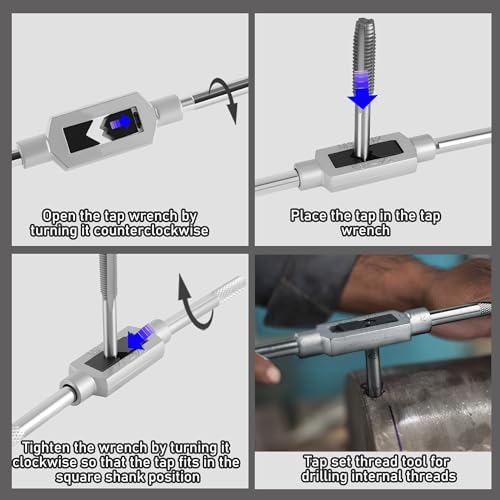 Open the tap wrench by turning it counterclockwise

Place the tap in the tap wrench

Tighten the wrench by turning it clockwise so that the tap fits in the square shank position

Tap set thread tool for drilling internal threads