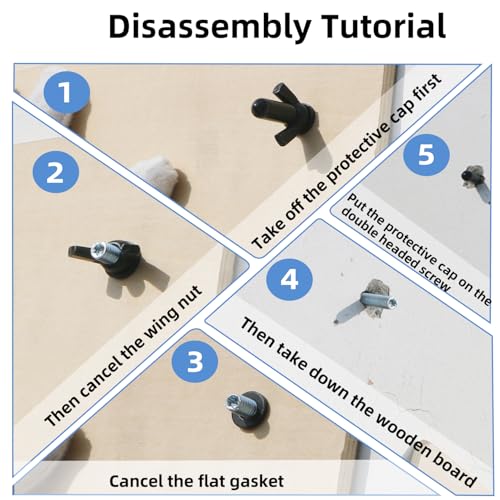 Disassembly Tutorial

1

Take off the protective cap first

2

Then cancel the wing nut

3

Cancel the flat gasket

4

Then take down the wooden board

5

Put the protective cap on the double headed screw