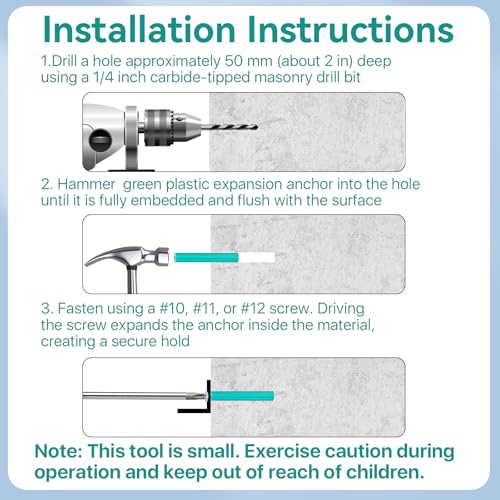 Installation Instructions

1.Drill a hole approximately 50 mm (about 2 in) deep using a 1/4 inch carbide-tipped masonry drill bit

2. Hammer  green plastic expansion anchor into the hole until it is fully embedded and flush with the surface

3. Fasten using a #10, #11, or #12 screw. Driving the screw expands the anchor inside the material, creating a secure hold

Note: This tool is small. Exercise caution during operation and keep out of reach of children.