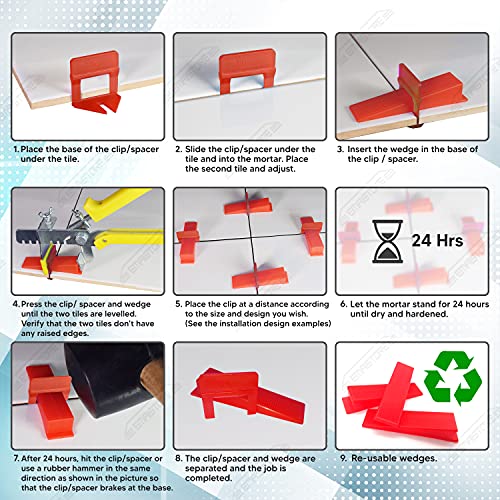 1. Place the base of the clip/spacer under the tile.

2. Slide the clip/spacer under the tile and into the mortar. Place the second tile and adjust.

3. Insert the wedge in the base of the clip / spacer.

4. Press the clip/ spacer and wedge until the two tiles are levelled. Verify that the two tiles don't have any raised edges.

5. Place the clip at a distance according to the size and design you wish. (See the installation design examples)

24 Hrs

6. Let the mortar stand for 24 hours until dry and hardened.

7. After 24 hours, hit the clip/spacer or use a rubber hammer in the same direction as shown in the picture so that the clip/spacer brakes at the base.

8. The clip/spacer and wedge are separated and the job is completed.

9. Re-usable wedges.