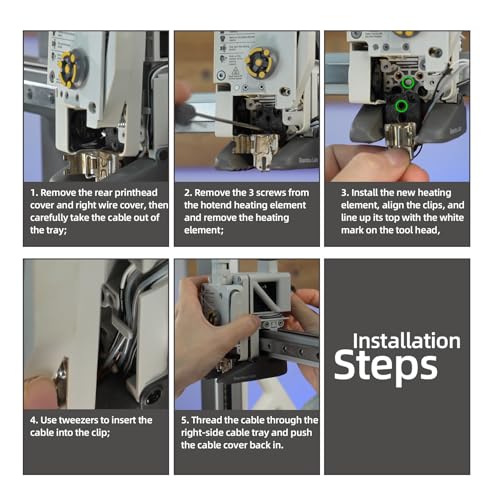 1. Remove the rear printhead cover and right wire cover, then carefully take the cable out of the tray;

2. Remove the 3 screws from the hotend heating element and remove the heating element;

3. Install the new heating element, align the clips, and line up its top with the white mark on the tool head,

4. Use tweezers to insert the cable into the clip;

5. Thread the cable through the right-side cable tray and push the cable cover back in.

Installation Steps