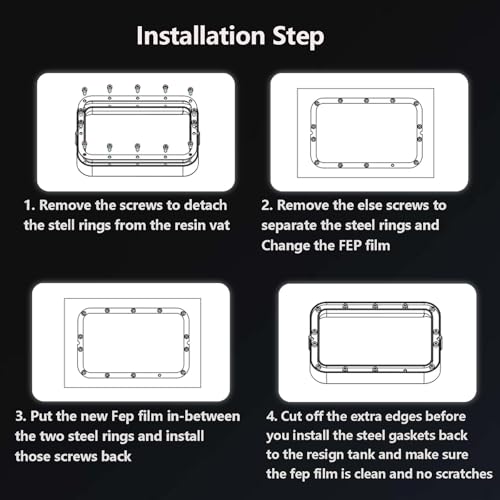 Installation Step

1. Remove the screws to detach the stell rings from the resin vat

2. Remove the else screws to separate the steel rings and Change the FEP film

3. Put the new Fep film in-between the two steel rings and install those screws back

4. Cut off the extra edges before you install the steel gaskets back to the resign tank and make sure the fep film is clean and no scratches