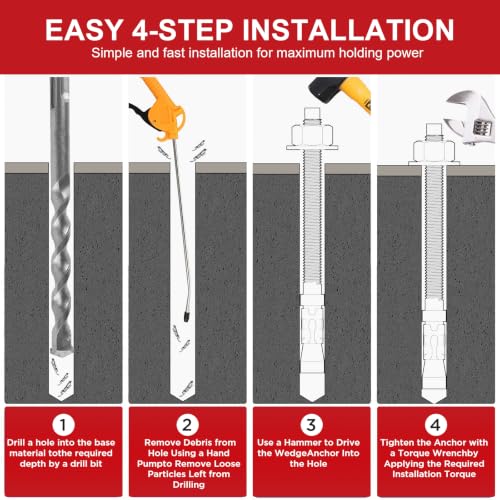 EASY 4-STEP INSTALLATION
Simple and fast installation for maximum holding power

1
Drill a hole into the base material tothe required depth by a drill bit

2
Remove Debris from Hole Using a Hand Pumpto Remove Loose Particles Left from Drilling

3
Use a Hammer to Drive the WedgeAnchor Into the Hole

4
Tighten the Anchor with a Torque Wrenchby Applying the Required Installation Torque