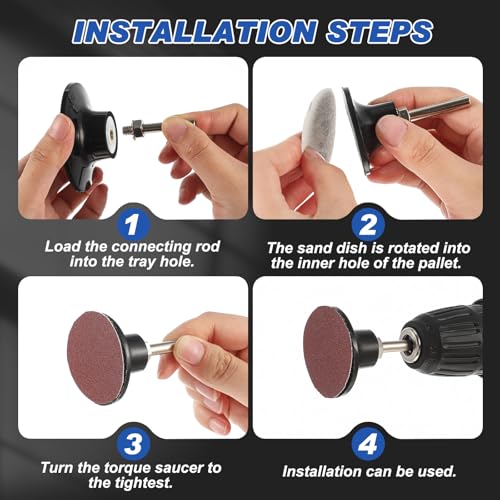 INSTALLATION STEPS

1
Load the connecting rod into the tray hole.

2
The sand dish is rotated into the inner hole of the pallet.

3
Turn the torque saucer to the tightest.

4
Installation can be used.