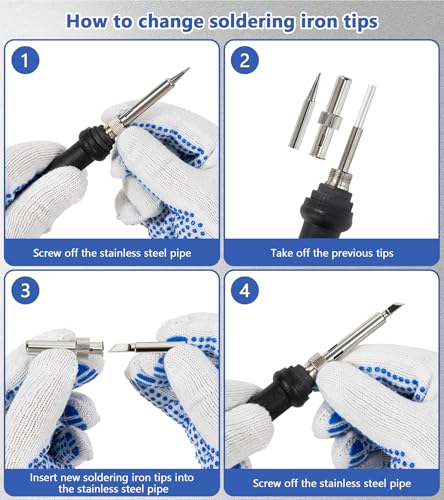 How to change soldering iron tips

1

Screw off the stainless steel pipe

2

Take off the previous tips

3

Insert new soldering iron tips into the stainless steel pipe

4

Screw off the stainless steel pipe