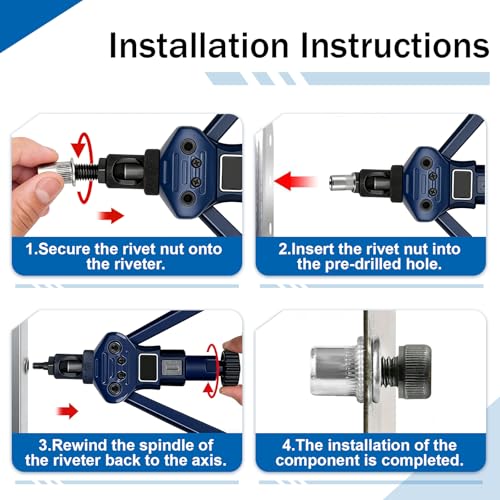 Installation Instructions

1.Secure the rivet nut onto the riveter.

2.Insert the rivet nut into the pre-drilled hole.

3.Rewind the spindle of the riveter back to the axis.

4.The installation of the component is completed.