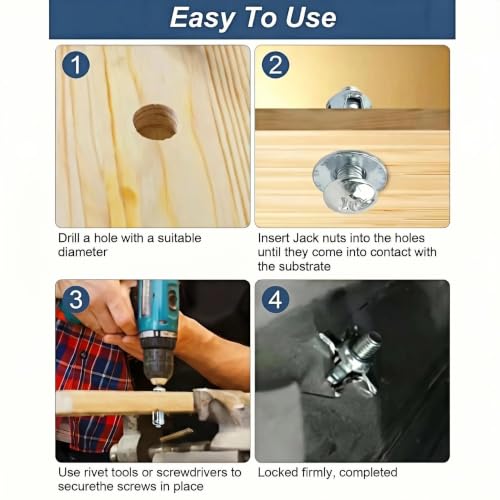 Easy To Use

1

Drill a hole with a suitable diameter

2

Insert Jack nuts into the holes until they come into contact with the substrate

3

Use rivet tools or screwdrivers to securethe screws in place

4

Locked firmly, completed