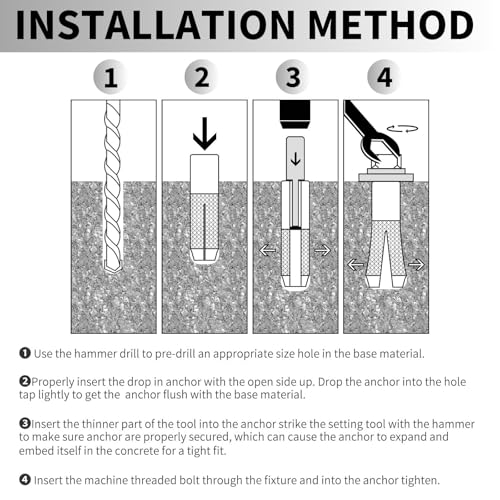 INSTALLATION METHOD

1

2

3

4

❶ Use the hammer drill to pre-drill an appropriate size hole in the base material.

❷Properly insert the drop in anchor with the open side up. Drop the anchor into the hole tap lightly to get the anchor flush with the base material.

❸Insert the thinner part of the tool into the anchor strike the setting tool with the hammer to make sure anchor are properly secured, which can cause the anchor to expand and embed itself in the concrete for a tight fit.

❹ Insert the machine threaded bolt through the fixture and into the anchor tighten.