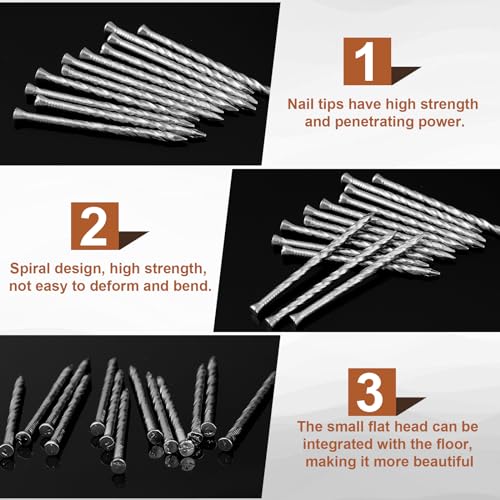 1

Nail tips have high strength and penetrating power.

2

Spiral design, high strength, not easy to deform and bend.

3

The small flat head can be integrated with the floor, making it more beautiful