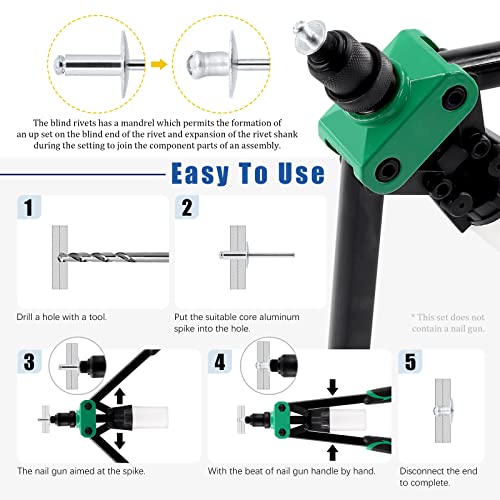 The blind rivets has a mandrel which permits the formation of an up set on the blind end of the rivet and expansion of the rivet shank during the setting to join the component parts of an assembly.

Easy To Use

1

Drill a hole with a tool.

2

Put the suitable core aluminum spike into the hole.

* This set does not contain a nail gun.

3

The nail gun aimed at the spike.

4

With the beat of nail gun handle by hand.

5

Disconnect the end to complete.