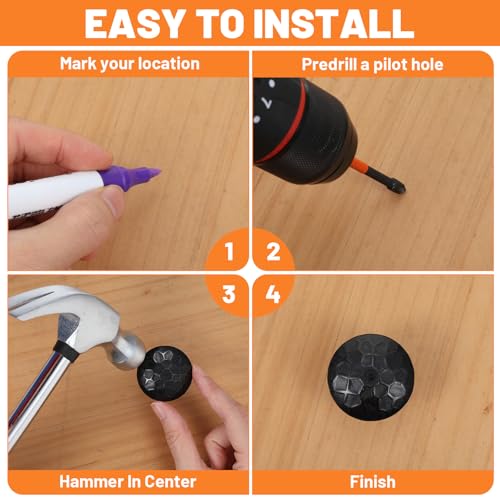 EASY TO INSTALL

Mark your location

Predrill a pilot hole

1

2

3

4

Hammer In Center

Finish