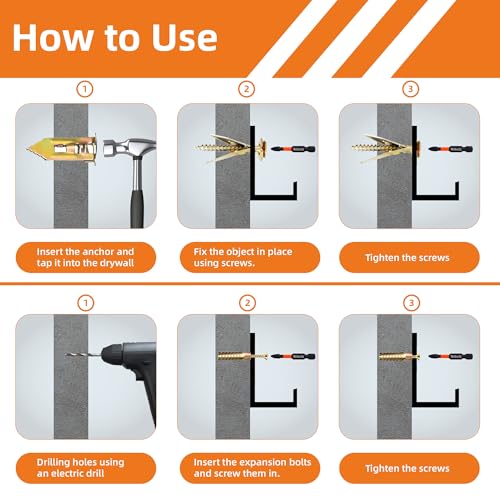 How to Use

1

Insert the anchor and tap it into the drywall

2

Fix the object in place using screws.

3

Tighten the screws

1

Drilling holes using an electric drill

2

Insert the expansion bolts and screw them in.

3

Tighten the screws