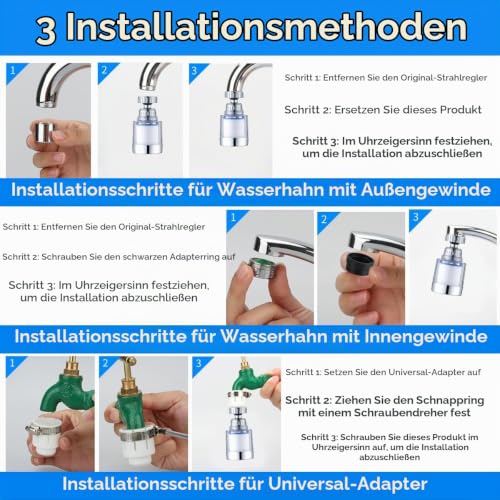 3 Installationsmethoden

1

2

3

Schritt 1: Entfernen Sie den Original-Strahlregler

Schritt 2: Ersetzen Sie dieses Produkt

Schritt 3: Im Uhrzeigersinn festziehen, um die Installation abzuschließen

Installationsschritte für Wasserhahn mit Außengewinde

Schritt 1: Entfernen Sie den Original-Strahlregler

Schritt 2: Schrauben Sie den schwarzen Adapterring auf

Schritt 3: Im Uhrzeigersinn festziehen, um die Installation abzuschließen

1

2

3

Installationsschritte für Wasserhahn mit Innengewinde

1

2

3

Schritt 1: Setzen Sie den Universal-Adapter auf

Schritt 2: Ziehen Sie den Schnappring mit einem Schraubendreher fest

Schritt 3: Schrauben Sie dieses Produkt im Uhrzeigersinn auf, um die Installation abzuschließen

Installationsschritte für Universal-Adapter