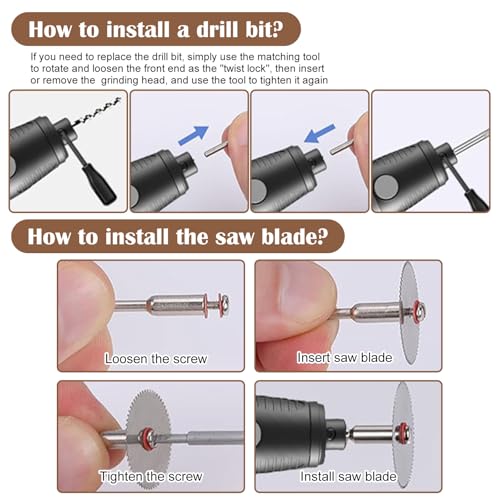 How to install a drill bit?

If you need to replace the drill bit, simply use the matching tool to rotate and loosen the front end as the "twist lock", then insert or remove the grinding head, and use the tool to tighten it again

How to install the saw blade?

Loosen the screw

Insert saw blade

Tighten the screw

Install saw blade