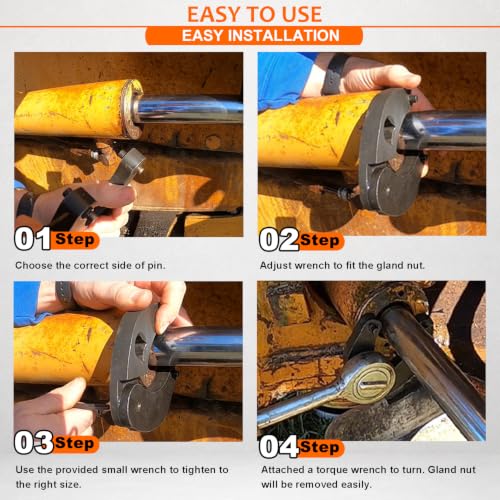 EASY TO USE

EASY INSTALLATION

01 Step

Choose the correct side of pin.

02 Step

Adjust wrench to fit the gland nut.

03 Step

Use the provided small wrench to tighten to the right size.

04 Step

Attached a torque wrench to turn. Gland nut will be removed easily.