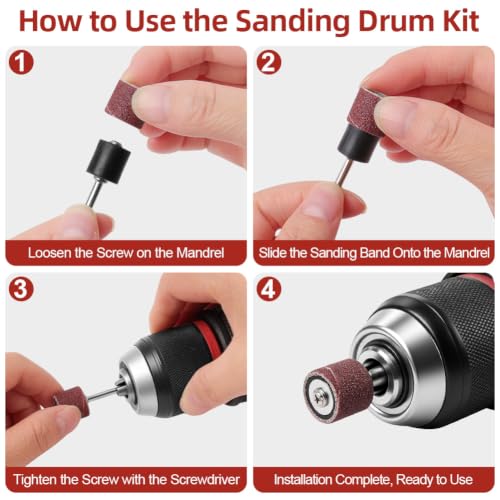 How to Use the Sanding Drum Kit

1

Loosen the Screw on the Mandrel

2

Slide the Sanding Band Onto the Mandrel

3

Tighten the Screw with the Screwdriver

4

Installation Complete, Ready to Use