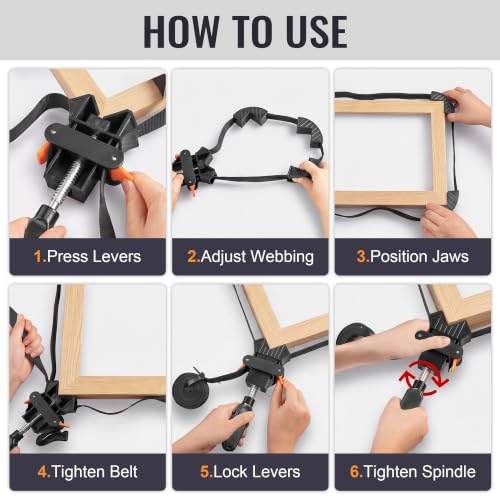 HOW TO USE

1.Press Levers

2.Adjust Webbing

3.Position Jaws

4.Tighten Belt

5.Lock Levers

6.Tighten Spindle