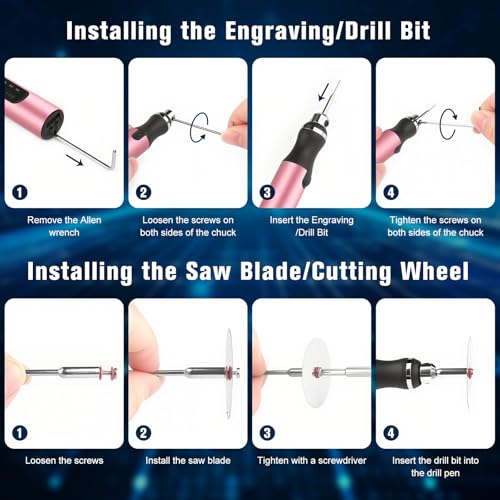 Installing the Engraving/Drill Bit

1
Remove the Allen wrench

2
Loosen the screws on both sides of the chuck

3
Insert the Engraving /Drill Bit

4
Tighten the screws on both sides of the chuck

Installing the Saw Blade/Cutting Wheel

1
Loosen the screws

2
Install the saw blade

3
Tighten with a screwdriver

4
Insert the drill bit into the drill pen