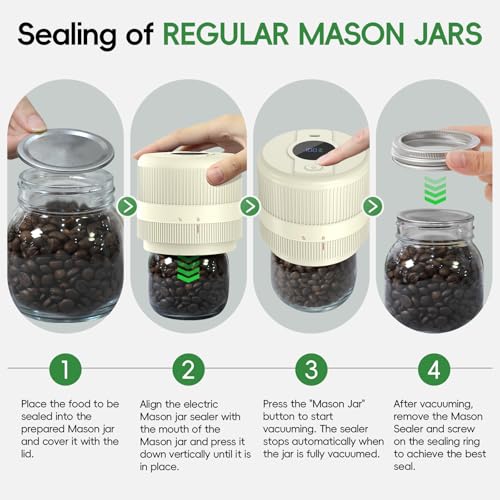 Sealing of REGULAR MASON JARS

1

Place the food to be sealed into the prepared Mason jar and cover it with the lid.

2

Align the electric Mason jar sealer with the mouth of the Mason jar and press it down vertically until it is in place.

3

Press the "Mason Jar" button to start vacuuming. The sealer stops automatically when the jar is fully vacuumed.

4

After vacuuming, remove the Mason Sealer and screw on the sealing ring to achieve the best seal.