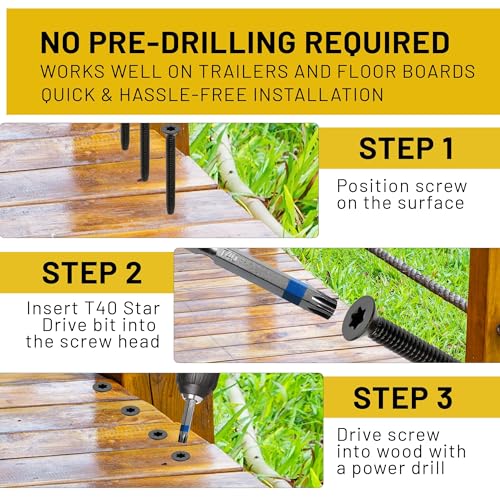 NO PRE-DRILLING REQUIRED
WORKS WELL ON TRAILERS AND FLOOR BOARDS
QUICK & HASSLE-FREE INSTALLATION

STEP 1
Position screw on the surface

STEP 2
Insert T40 Star Drive bit into the screw head

STEP 3
Drive screw into wood with a power drill