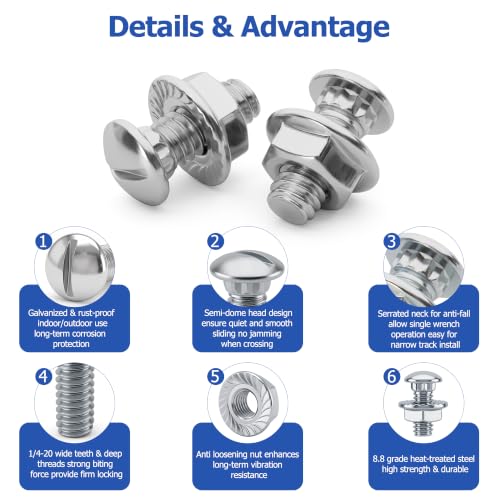 Details & Advantage

1
Galvanized & rust-proof indoor/outdoor use long-term corrosion protection

2
Semi-dome head design ensure quiet and smooth sliding no jamming when crossing

3
Serrated neck for anti-fall allow single wrench operation easy for narrow track install

4
1/4-20 wide teeth & deep threads strong biting force provide firm locking

5
Anti loosening nut enhances long-term vibration resistance

6
8.8 grade heat-treated steel high strength & durable