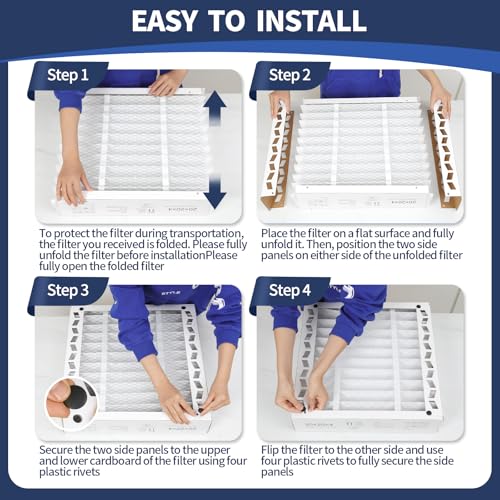 EASY TO INSTALL

Step 1

To protect the filter during transportation, the filter you received is folded. Please fully unfold the filter before installationPlease fully open the folded filter

Step 2

Place the filter on a flat surface and fully unfold it. Then, position the two side panels on either side of the unfolded filter

Step 3

Secure the two side panels to the upper and lower cardboard of the filter using four plastic rivets

Step 4

Flip the filter to the other side and use four plastic rivets to fully secure the side panels