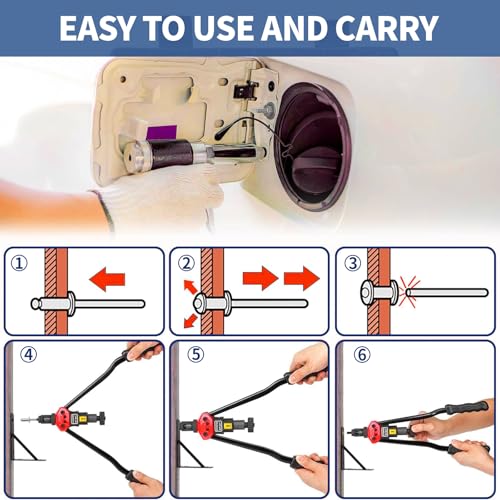 EASY TO USE AND CARRY

①

②

③

④

⑤

⑥