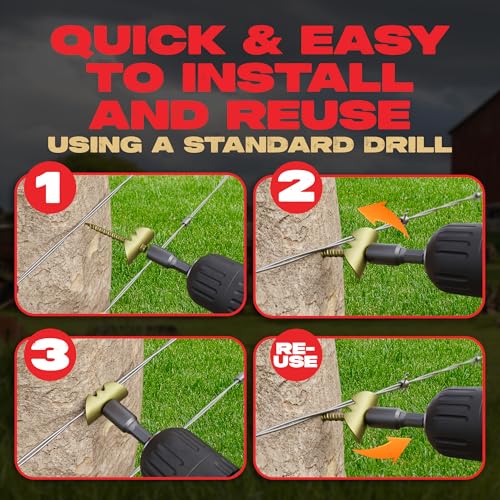 QUICK & EASY TO INSTALL AND REUSE
USING A STANDARD DRILL

1

2

3

RE-USE