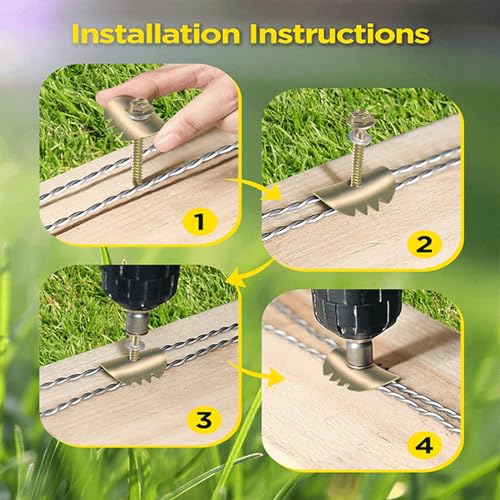 Installation Instructions

1

2

3

4