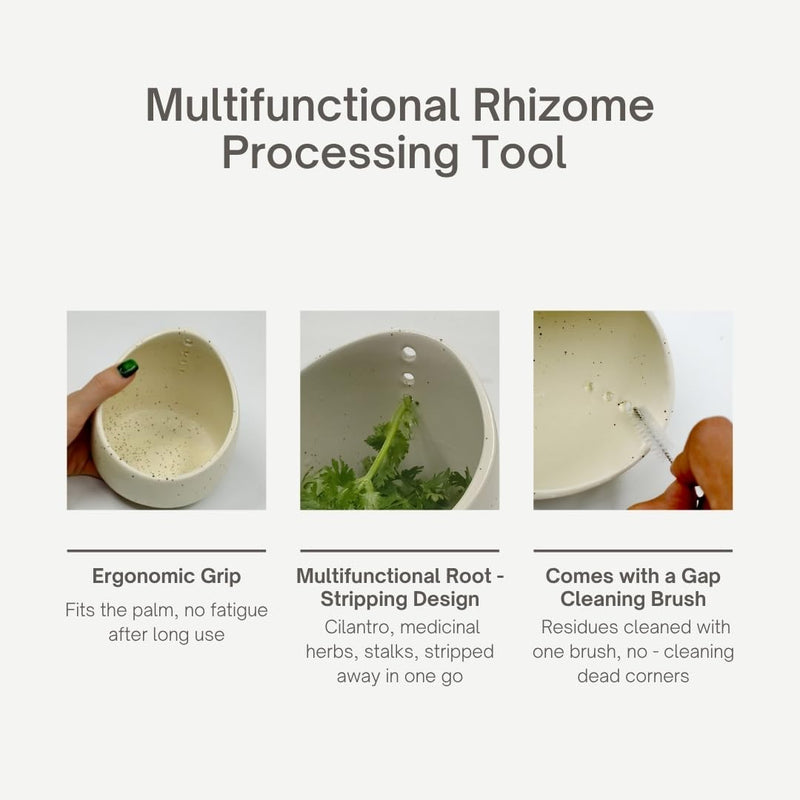 Multifunctional Rhizome Processing Tool

Ergonomic Grip
Fits the palm, no fatigue after long use

Multifunctional Root - Stripping Design
Cilantro, medicinal herbs, stalks, stripped away in one go

Comes with a Gap Cleaning Brush
Residues cleaned with one brush, no - cleaning dead corners