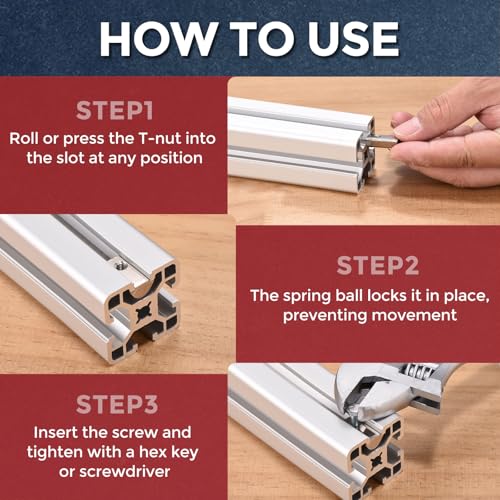 HOW TO USE

STEP1
Roll or press the T-nut into the slot at any position

STEP2
The spring ball locks it in place, preventing movement

STEP3
Insert the screw and tighten with a hex key or screwdriver