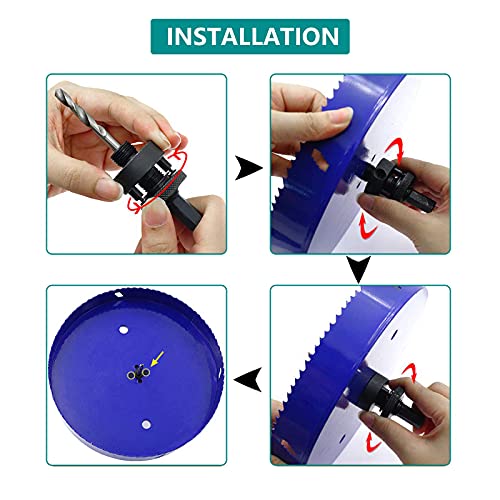 INSTALLATION