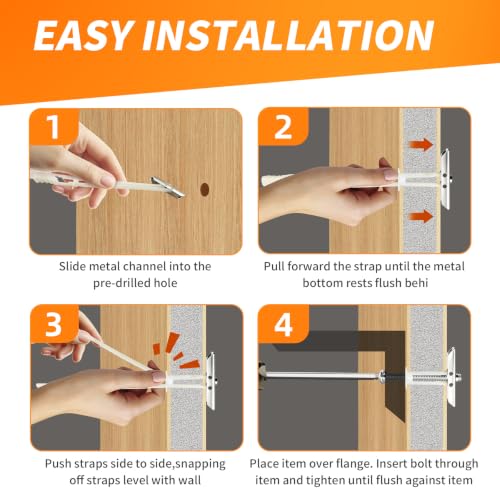 EASY INSTALLATION

1

Slide metal channel into the pre-drilled hole

2

Pull forward the strap until the metal bottom rests flush behi

3

Push straps side to side,snapping off straps level with wall

4

Place item over flange. Insert bolt through item and tighten until flush against item