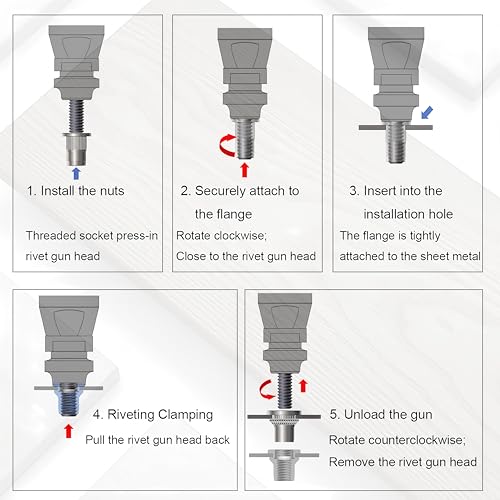 1. Install the nuts

Threaded socket press-in rivet gun head

2. Securely attach to the flange

Rotate clockwise; Close to the rivet gun head

3. Insert into the installation hole

The flange is tightly attached to the sheet metal

4. Riveting Clamping

Pull the rivet gun head back

5. Unload the gun

Rotate counterclockwise; Remove the rivet gun head