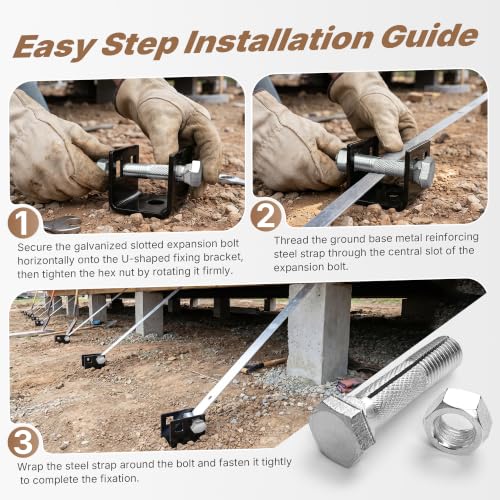 Easy Step Installation Guide

1

Secure the galvanized slotted expansion bolt horizontally onto the U-shaped fixing bracket, then tighten the hex nut by rotating it firmly.

2

Thread the ground base metal reinforcing steel strap through the central slot of the expansion bolt.

3

Wrap the steel strap around the bolt and fasten it tightly to complete the fixation.