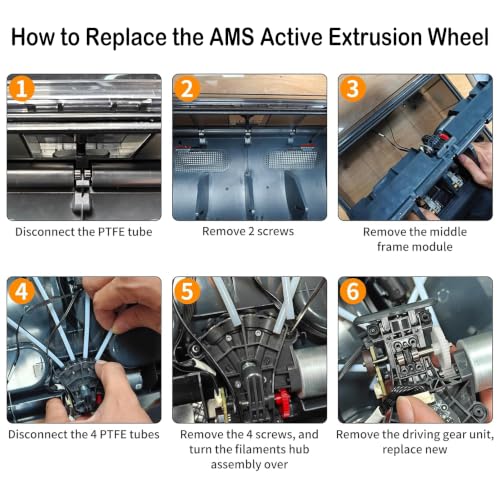 How to Replace the AMS Active Extrusion Wheel

1

Disconnect the PTFE tube

2

Remove 2 screws

3

Remove the middle frame module

4

Disconnect the 4 PTFE tubes

5

Remove the 4 screws, and turn the filaments hub assembly over

6

Remove the driving gear unit, replace new