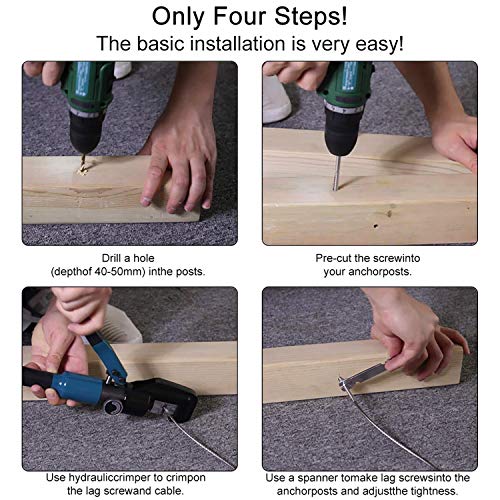 Only Four Steps!
The basic installation is very easy!

Drill a hole (depthof 40-50mm) inthe posts.

Pre-cut the screwinto your anchorposts.

Use hydrauliccrimper to crimpon the lag screwand cable.

Use a spanner tomake lag screwsinto the anchorposts and adjustthe tightness.