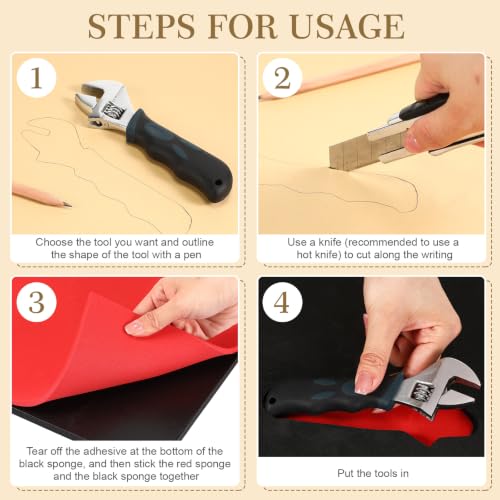 STEPS FOR USAGE

1

Choose the tool you want and outline the shape of the tool with a pen

2

Use a knife (recommended to use a hot knife) to cut along the writing

3

Tear off the adhesive at the bottom of the black sponge, and then stick the red sponge and the black sponge together

4

Put the tools in