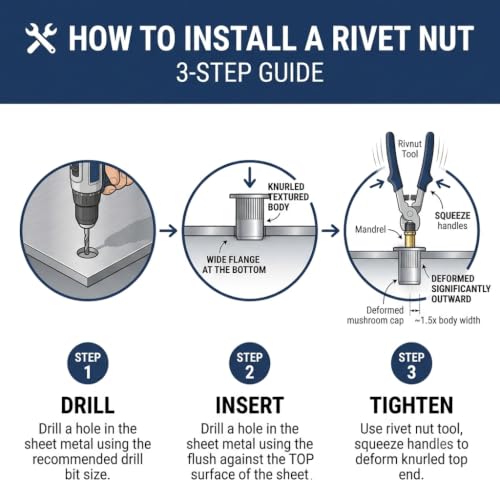 HOW TO INSTALL A RIVET NUT
3-STEP GUIDE

KNURLED TEXTURED BODY

WIDE FLANGE AT THE BOTTOM

Rivnut Tool

SQUEEZE handles

Mandrel

DEFORMED SIGNIFICANTLY OUTWARD

Deformed mushroom cap

~1.5x body width

STEP 1

DRILL

Drill a hole in the sheet metal using the recommended drill bit size.

STEP 2

INSERT

Drill a hole in the sheet metal using the flush against the TOP surface of the sheet.

STEP 3

TIGHTEN

Use rivet nut tool, squeeze handles to deform knurled top end.