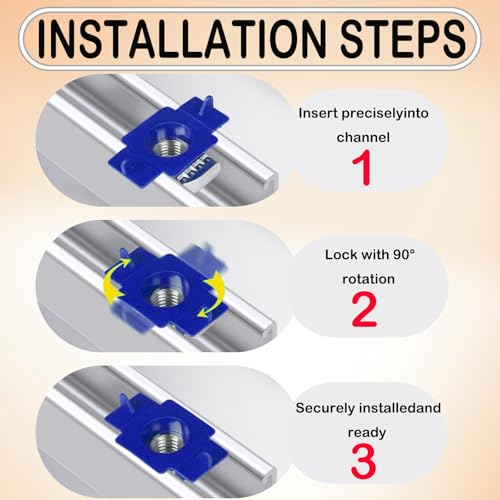 INSTALLATION STEPS

Insert preciselyinto channel
1

Lock with 90° rotation
2

Securely installedand ready
3