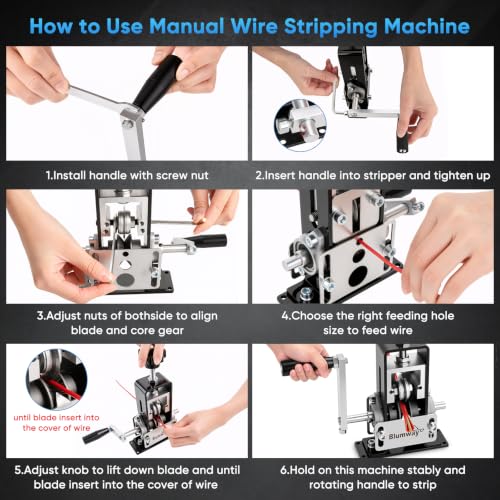 How to Use Manual Wire Stripping Machine

1.Install handle with screw nut

2.Insert handle into stripper and tighten up

3.Adjust nuts of bothside to align blade and core gear

4.Choose the right feeding hole size to feed wire

until blade insert into the cover of wire

5.Adjust knob to lift down blade and until blade insert into the cover of wire

Blumway

6.Hold on this machine stably and rotating handle to strip