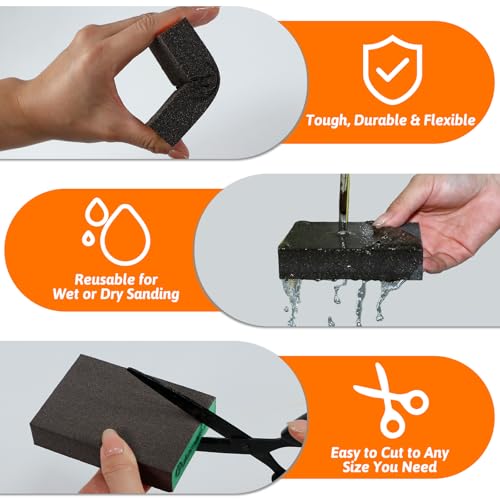 Tough, Durable & Flexible

Reusable for Wet or Dry Sanding

Easy to Cut to Any Size You Need