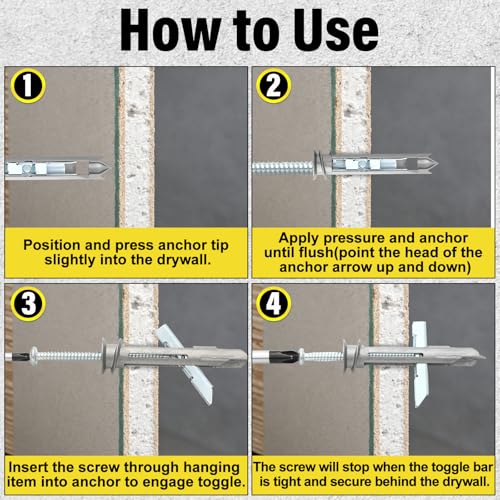 How to Use

1

Position and press anchor tip slightly into the drywall.

2

Apply pressure and anchor until flush(point the head of the anchor arrow up and down)

3

Insert the screw through hanging item into anchor to engage toggle.

4

The screw will stop when the toggle bar is tight and secure behind the drywall.