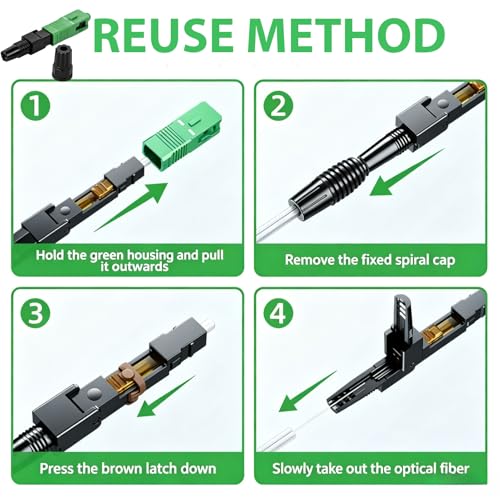 REUSE METHOD

1

Hold the green housing and pull it outwards

2

Remove the fixed spiral cap

3

Press the brown latch down

4

Slowly take out the optical fiber