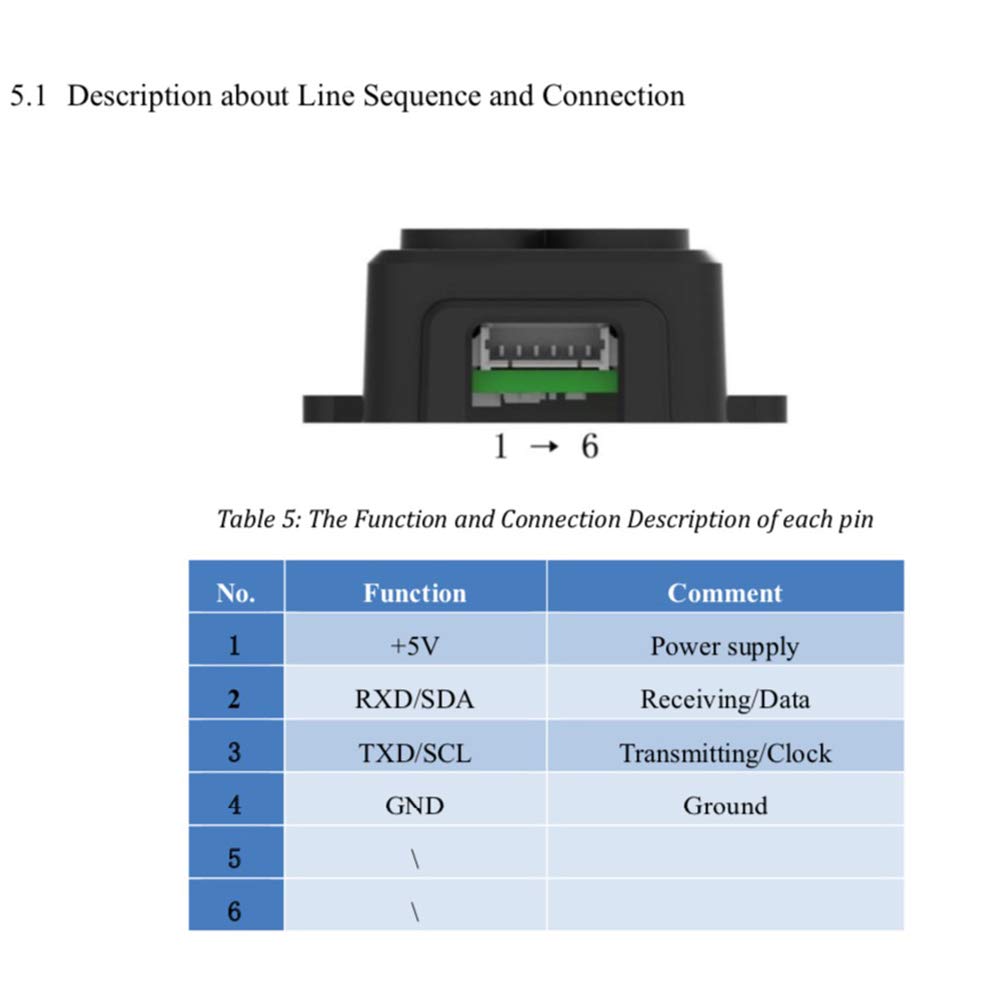 5.1 Description about Line Sequence and Connection

1 → 6

Table 5: The Function and Connection Description of each pin

| No. | Function | Comment |
|---|---|---|
| 1 | +5V | Power supply |
| 2 | RXD/SDA | Receiving/Data |
| 3 | TXD/SCL | Transmitting/Clock |
| 4 | GND | Ground |
| 5 | \ | |
| 6 | \ | |