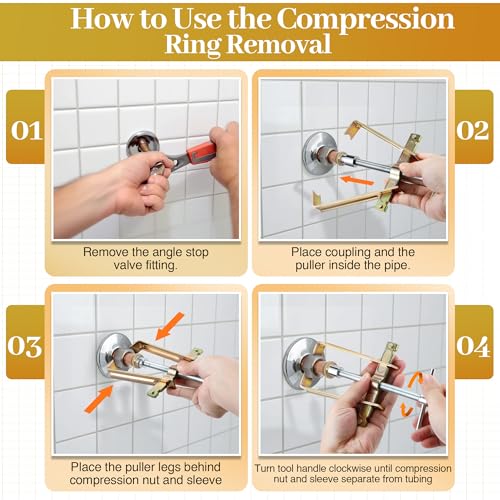 How to Use the Compression Ring Removal

01

Remove the angle stop valve fitting.

02

Place coupling and the puller inside the pipe.

03

Place the puller legs behind compression nut and sleeve

04

Turn tool handle clockwise until compression nut and sleeve separate from tubing